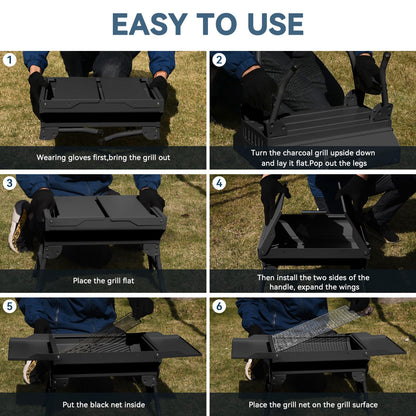 EASY TO USE

1

Wearing gloves first,bring the grill out

2

Turn the charcoal grill upside down and lay it flat.Pop out the legs

3

Place the grill flat

4

Then install the two sides of the handle, expand the wings

5

Put the black net inside

6

Place the grill net on the grill surface