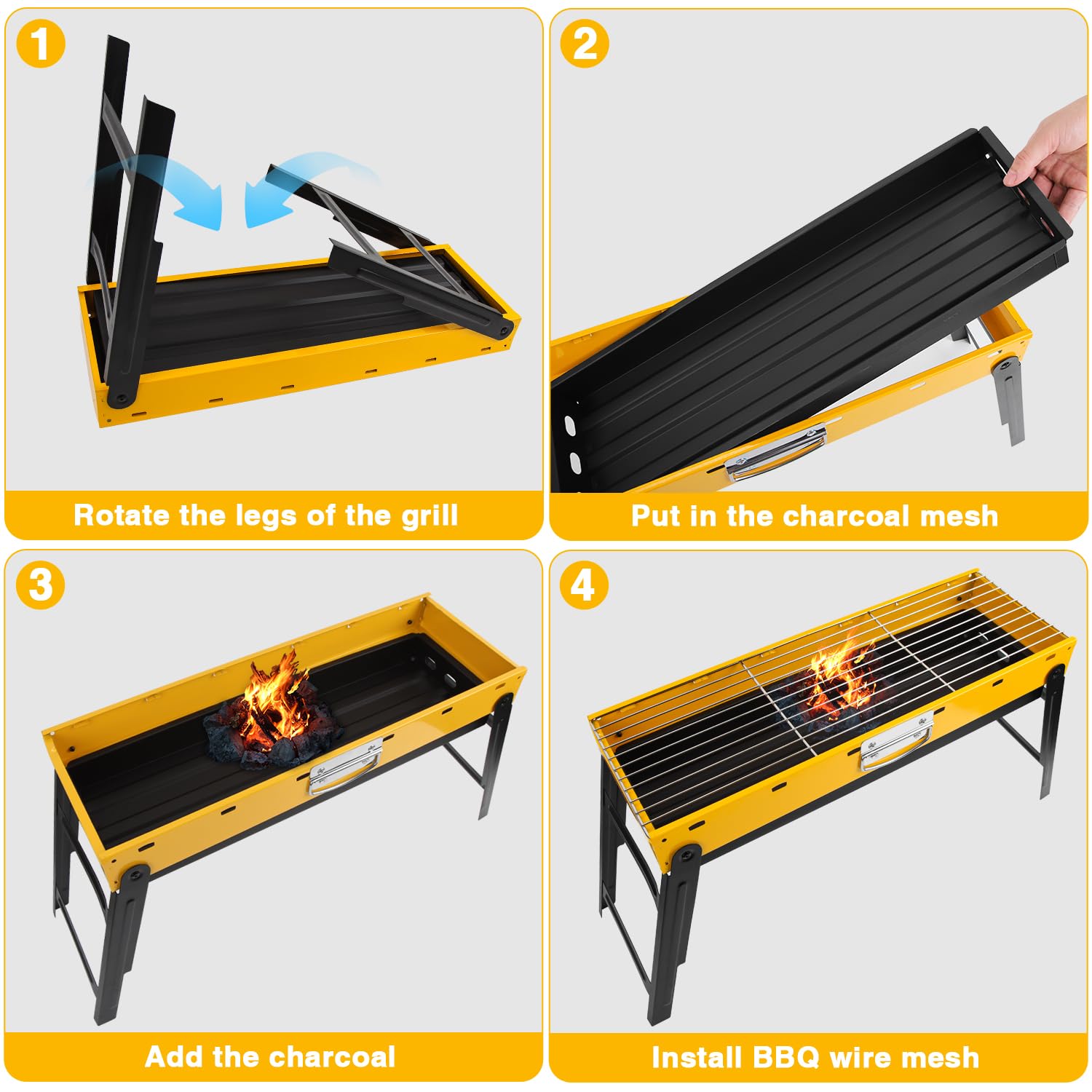 1

Rotate the legs of the grill

2

Put in the charcoal mesh

3

Add the charcoal

4

Install BBQ wire mesh