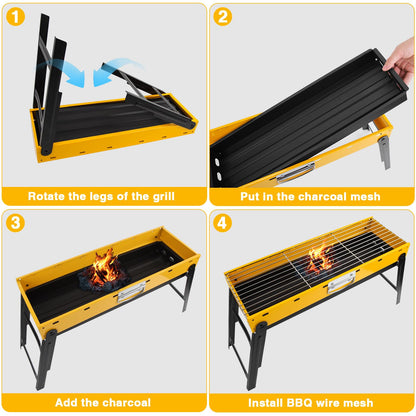 1

Rotate the legs of the grill

2

Put in the charcoal mesh

3

Add the charcoal

4

Install BBQ wire mesh