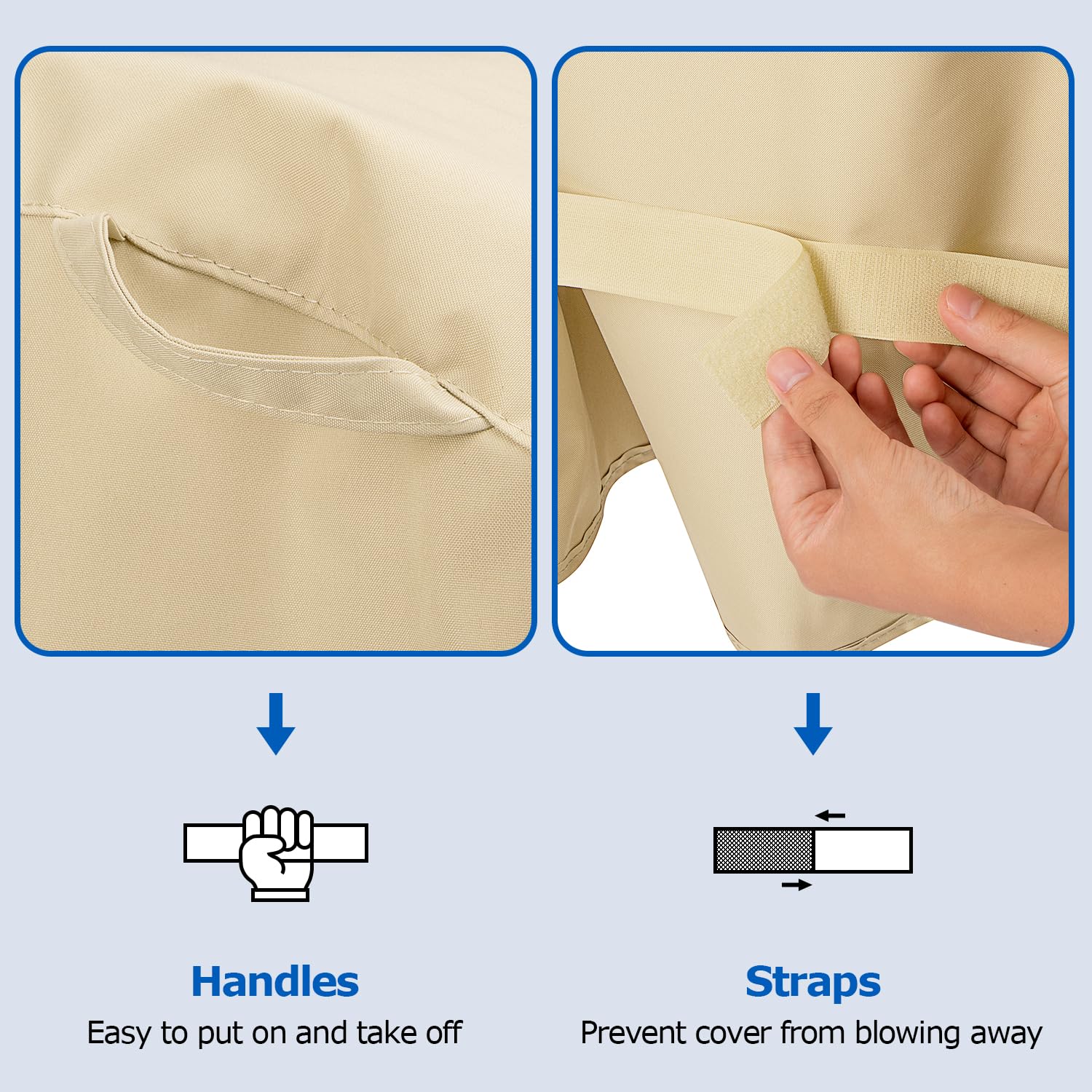 Handles
Easy to put on and take off

Straps
Prevent cover from blowing away