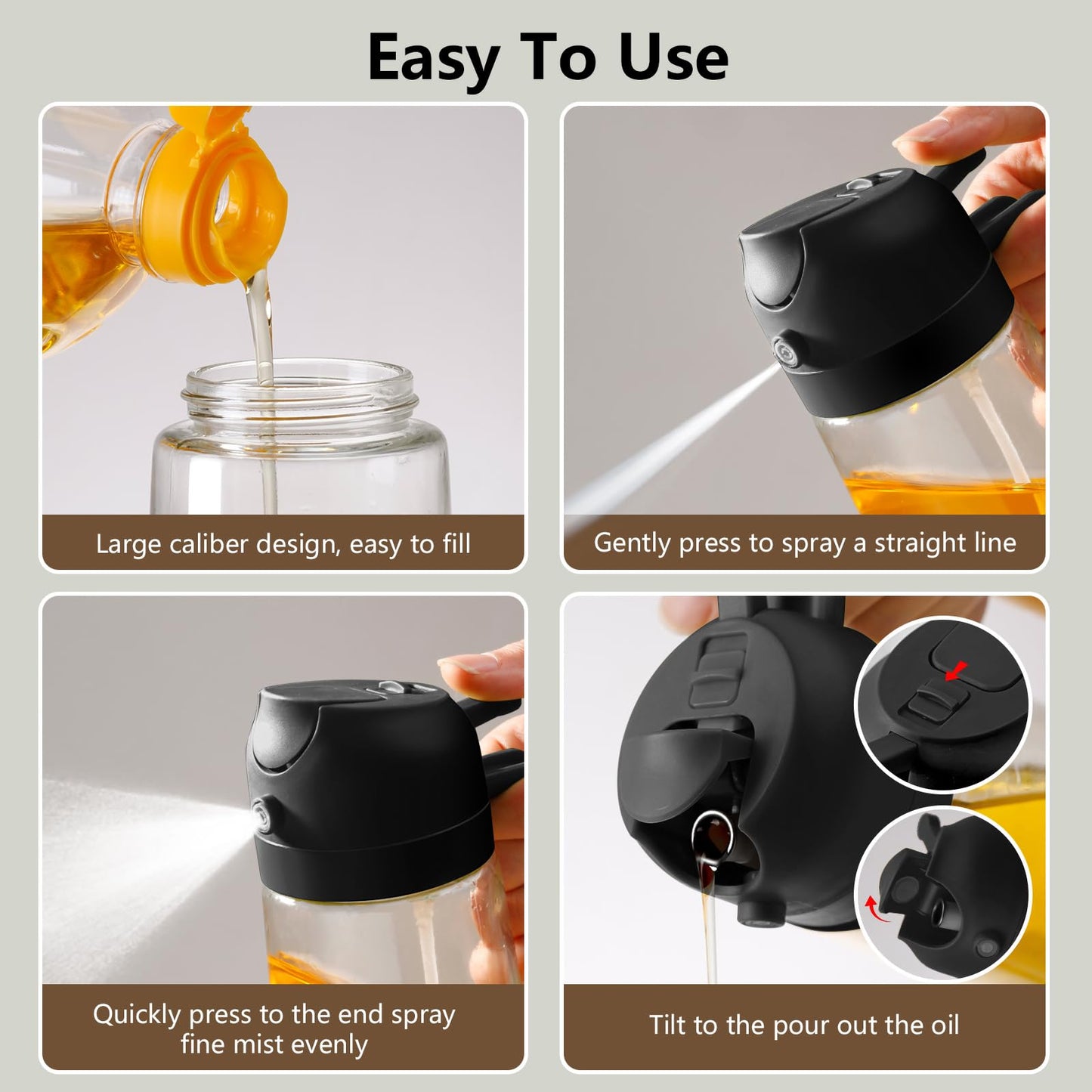 Easy To Use

Large caliber design, easy to fill

Gently press to spray a straight line

Quickly press to the end spray fine mist evenly

Tilt to the pour out the oil