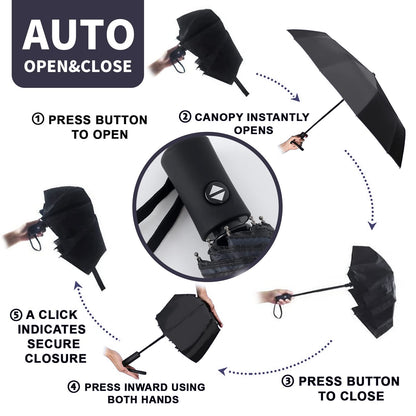 AUTO
OPEN&CLOSE

① PRESS BUTTON TO OPEN

② CANOPY INSTANTLY OPENS

③ PRESS BUTTON TO CLOSE

④ PRESS INWARD USING BOTH HANDS

⑤ A CLICK INDICATES SECURE CLOSURE