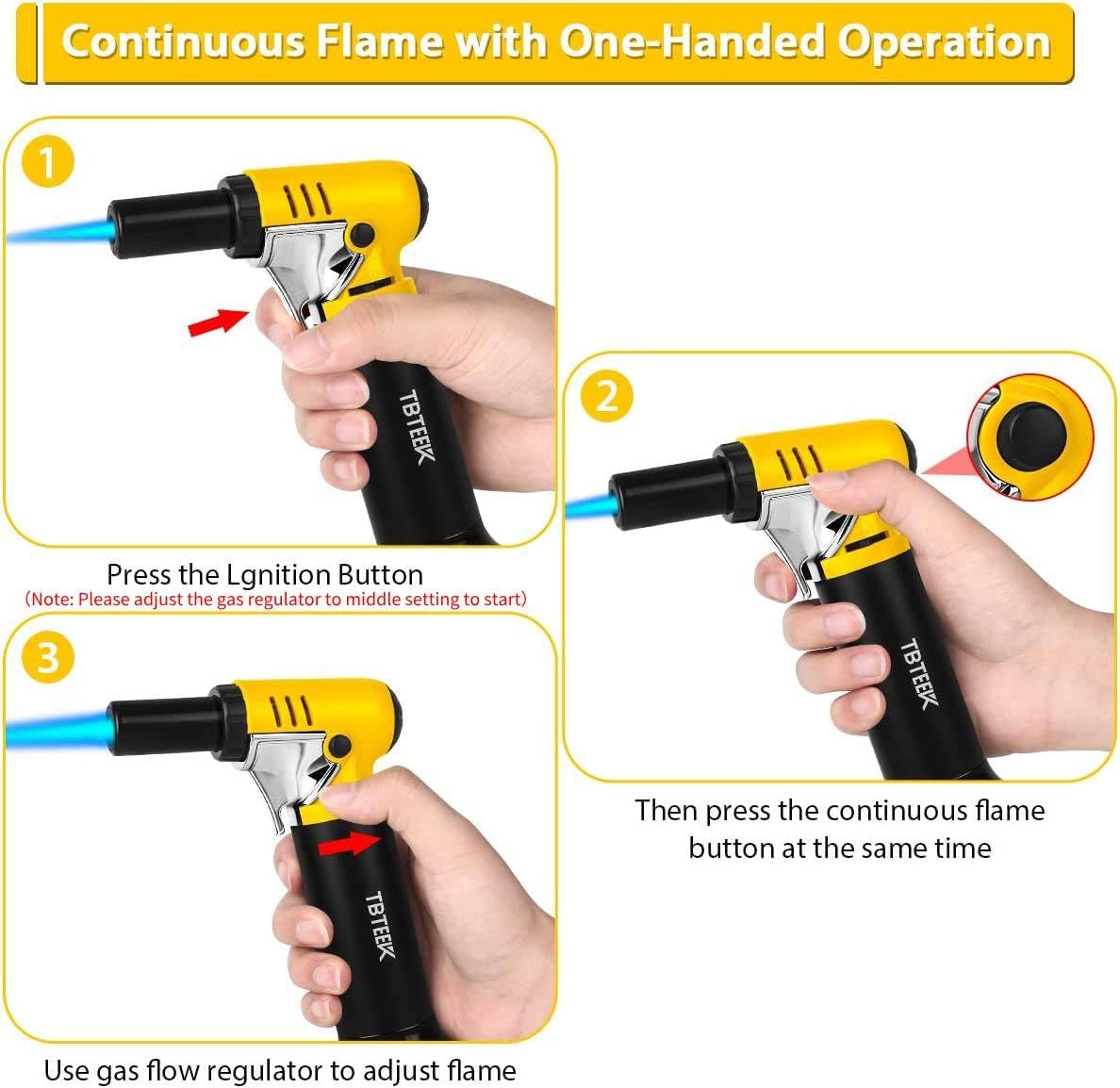 Continuous Flame with One-Handed Operation

1

TBTEEK

Press the Lgnition Button
(Note: Please adjust the gas regulator to middle setting to start)

2

TBTEEK

Then press the continuous flame button at the same time

3

TBTEEK

Use gas flow regulator to adjust flame