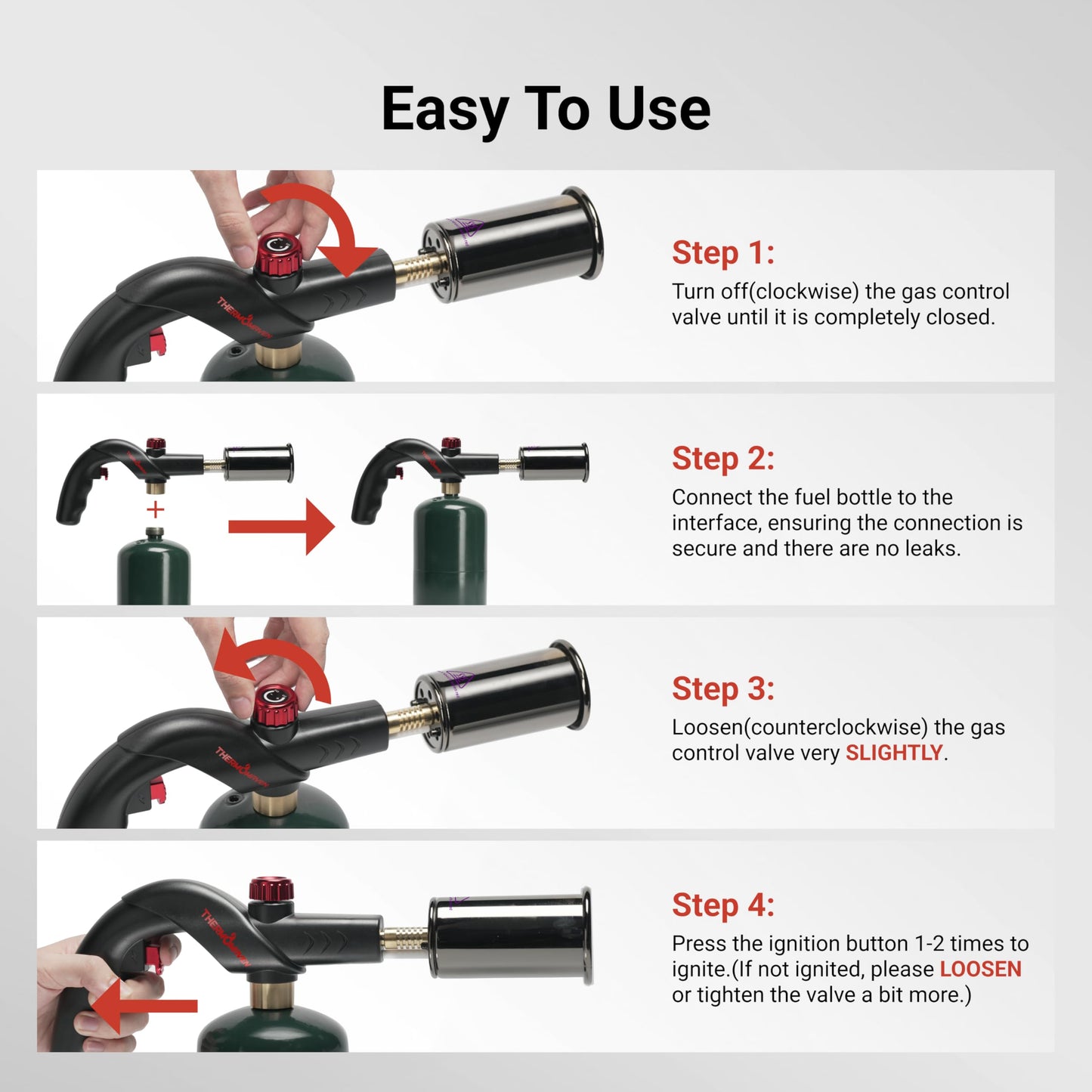 Easy To Use

THERMOMAVEN

Step 1:
Turn off(clockwise) the gas control valve until it is completely closed.

+

Step 2:
Connect the fuel bottle to the interface, ensuring the connection is secure and there are no leaks.

THERMOMAVEN

Step 3:
Loosen(counterclockwise) the gas control valve very SLIGHTLY.

THERMOMAVEN

Step 4:
Press the ignition button 1-2 times to ignite.(If not ignited, please LOOSEN or tighten the valve a bit more.)