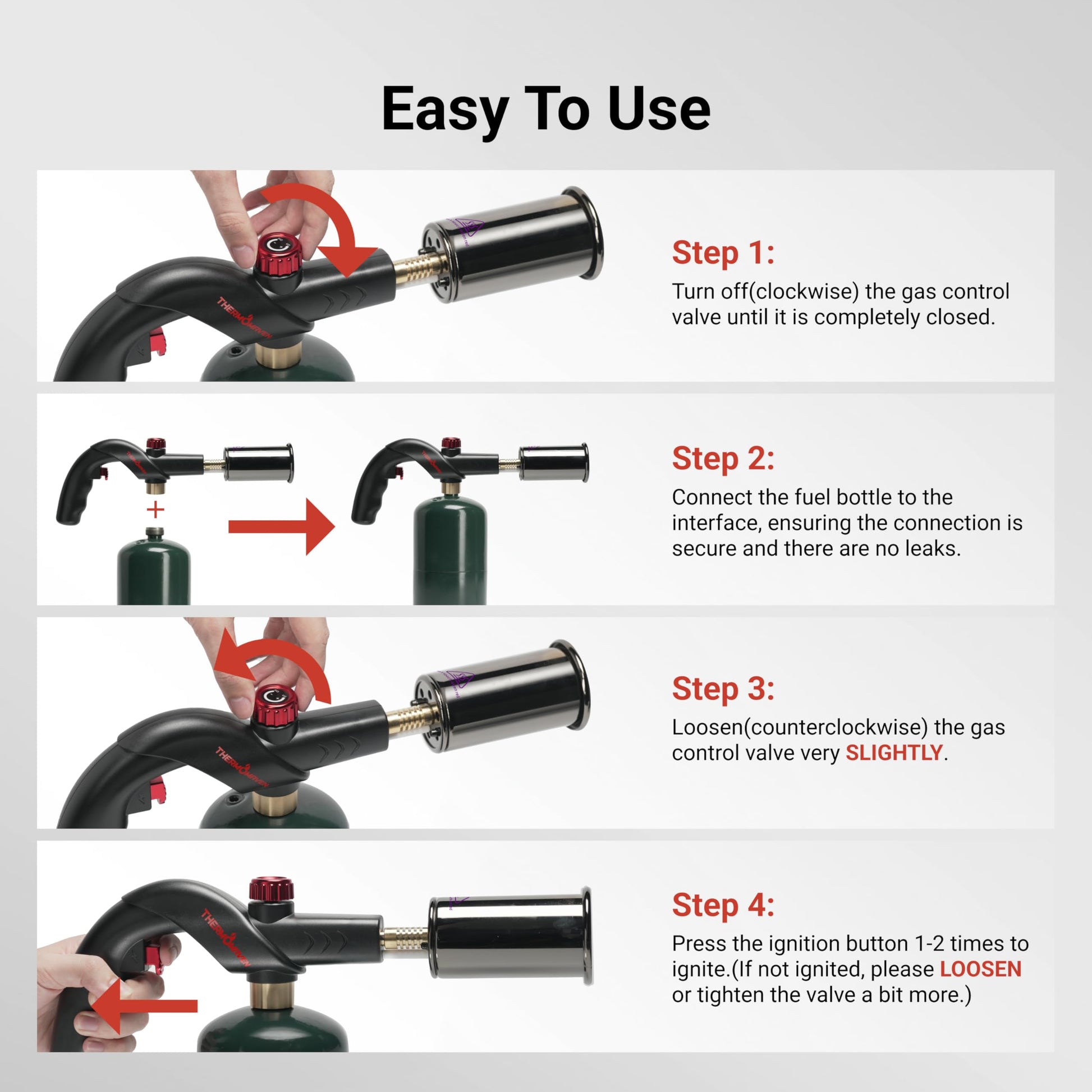 Easy To Use

THERMOMAVEN

Step 1:
Turn off(clockwise) the gas control valve until it is completely closed.

Step 2:
Connect the fuel bottle to the interface, ensuring the connection is secure and there are no leaks.

THERMOMAVEN

Step 3:
Loosen(counterclockwise) the gas control valve very SLIGHTLY.

THERMOMAVEN

Step 4:
Press the ignition button 1-2 times to ignite.(If not ignited, please LOOSEN or tighten the valve a bit more.)