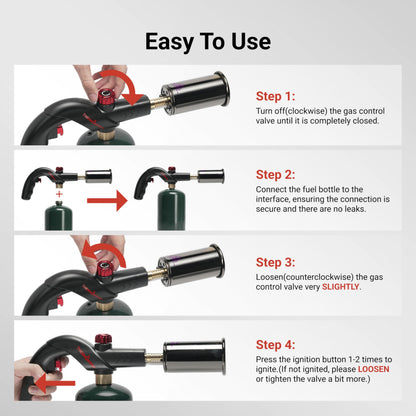 Easy To Use

Step 1:
Turn off(clockwise) the gas control valve until it is completely closed.

+

Step 2:
Connect the fuel bottle to the interface, ensuring the connection is secure and there are no leaks.

Step 3:
Loosen(counterclockwise) the gas control valve very SLIGHTLY.

Step 4:
Press the ignition button 1-2 times to ignite.(If not ignited, please LOOSEN or tighten the valve a bit more.)