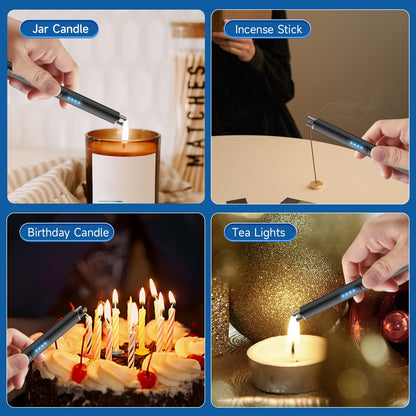 Jar Candle

MATCHES

Incense Stick

Birthday Candle

Tea Lights