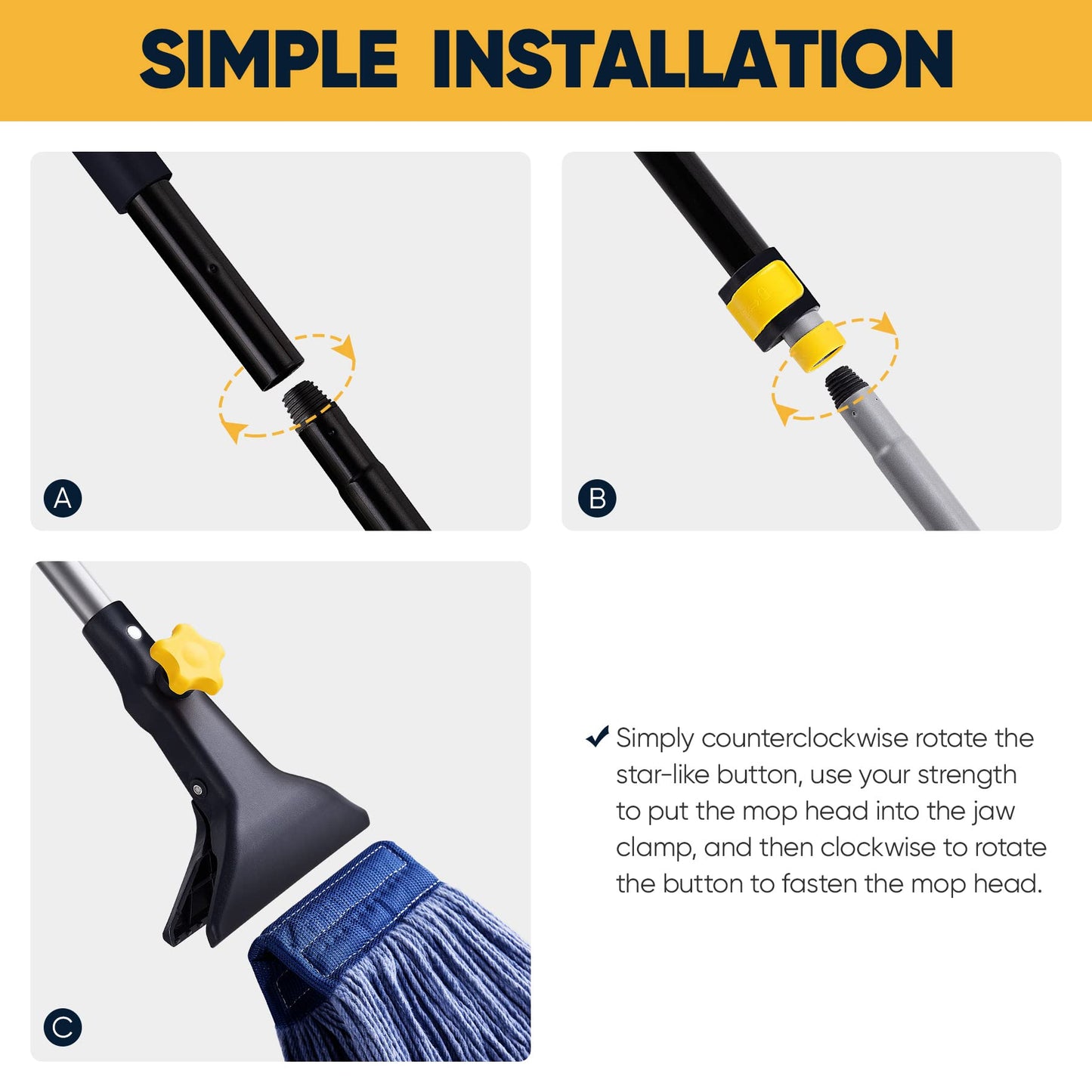 SIMPLE INSTALLATION

A

B

C

✔ Simply counterclockwise rotate the star-like button, use your strength to put the mop head into the jaw clamp, and then clockwise to rotate the button to fasten the mop head.