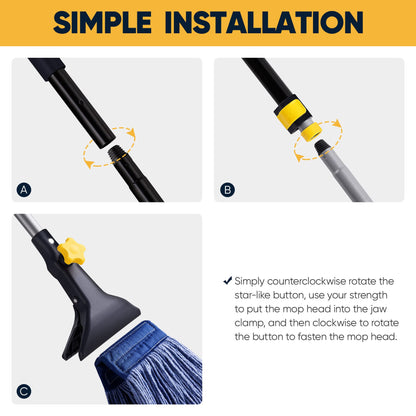 SIMPLE INSTALLATION

A

B

C

✔ Simply counterclockwise rotate the star-like button, use your strength to put the mop head into the jaw clamp, and then clockwise to rotate the button to fasten the mop head.