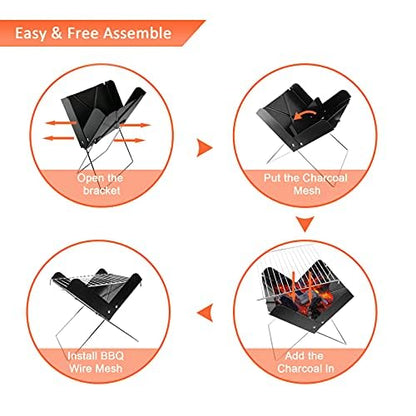 Easy & Free Assemble

Open the bracket

Put the Charcoal Mesh

Add the Charcoal In

Install BBQ Wire Mesh