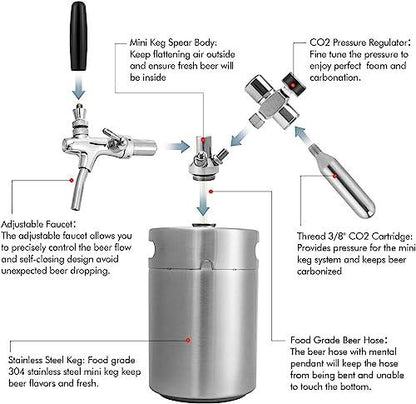 Mini Keg Spear Body:
Keep flattening air outside and ensure fresh beer will be inside

CO2 Pressure Regulator:
Fine tune the pressure to enjoy perfect foam and carbonation.

Adjustable Faucet:
The adjustable faucet allows you to precisely control the beer flow and self-closing design avoid unexpected beer dropping.

Thread 3/8" CO2 Cartridge:
Provides pressure for the mini keg system and keeps beer carbonized

Stainless Steel Keg: Food grade 304 stainless steel mini keg keep beer flavors and fresh.

Food Grade Beer Hose:
The beer hose with mental pendant will keep the hose from being bent and unable to touch the bottom.