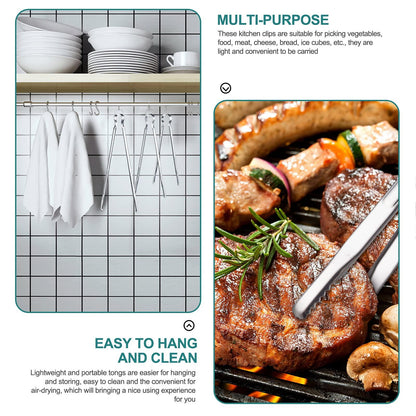 MULTI-PURPOSE

These kitchen clips are suitable for picking vegetables, food, meat, cheese, bread, ice cubes, etc., they are light and convenient to be carried

EASY TO HANG AND CLEAN

Lightweight and portable tongs are easier for hanging and storing, easy to clean and the convenient for air-drying, which will bringing a nice using experience for you