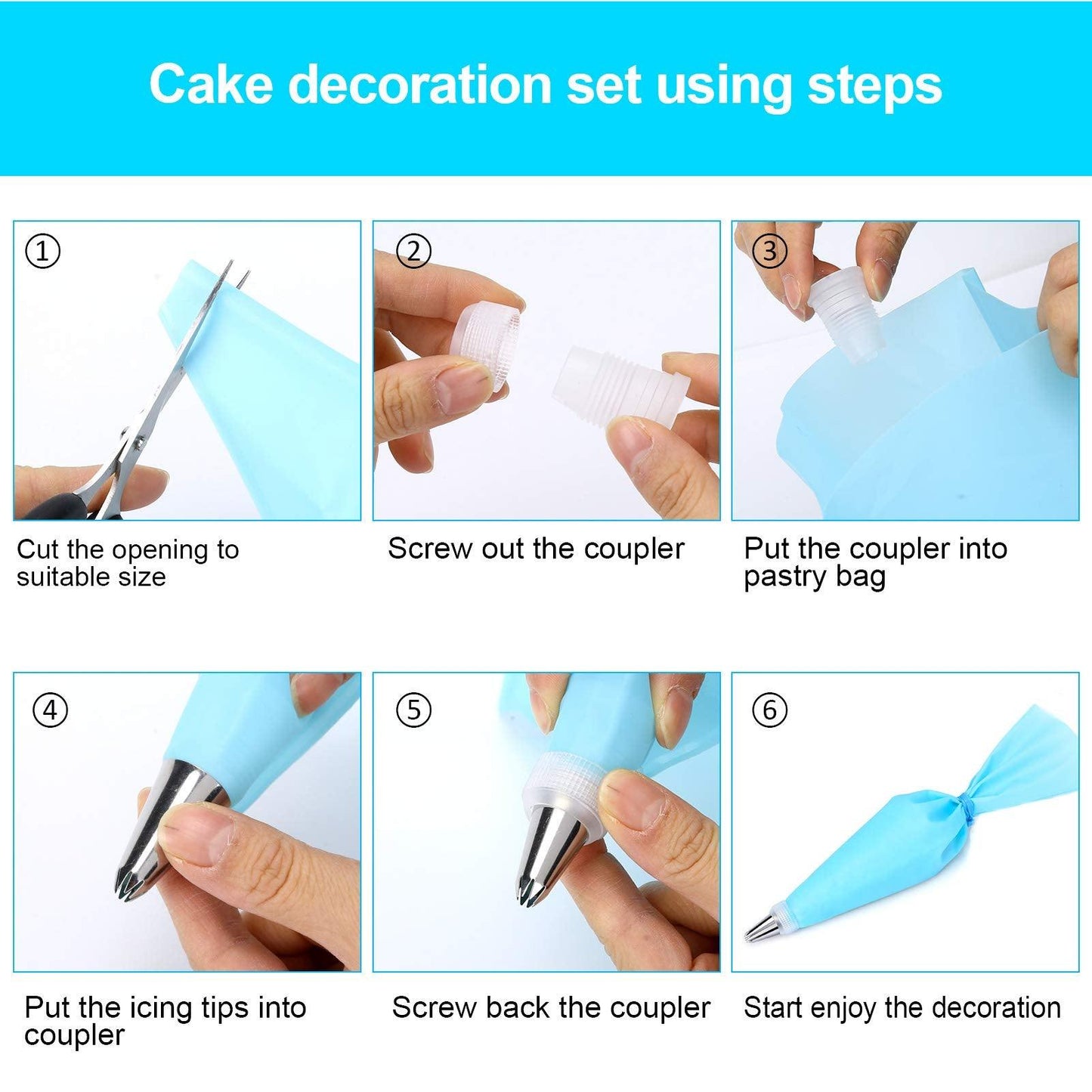 Cake decoration set using steps

①

Cut the opening to suitable size

②

Screw out the coupler

③

Put the coupler into pastry bag

④

Put the icing tips into coupler

⑤

Screw back the coupler

⑥

Start enjoy the decoration