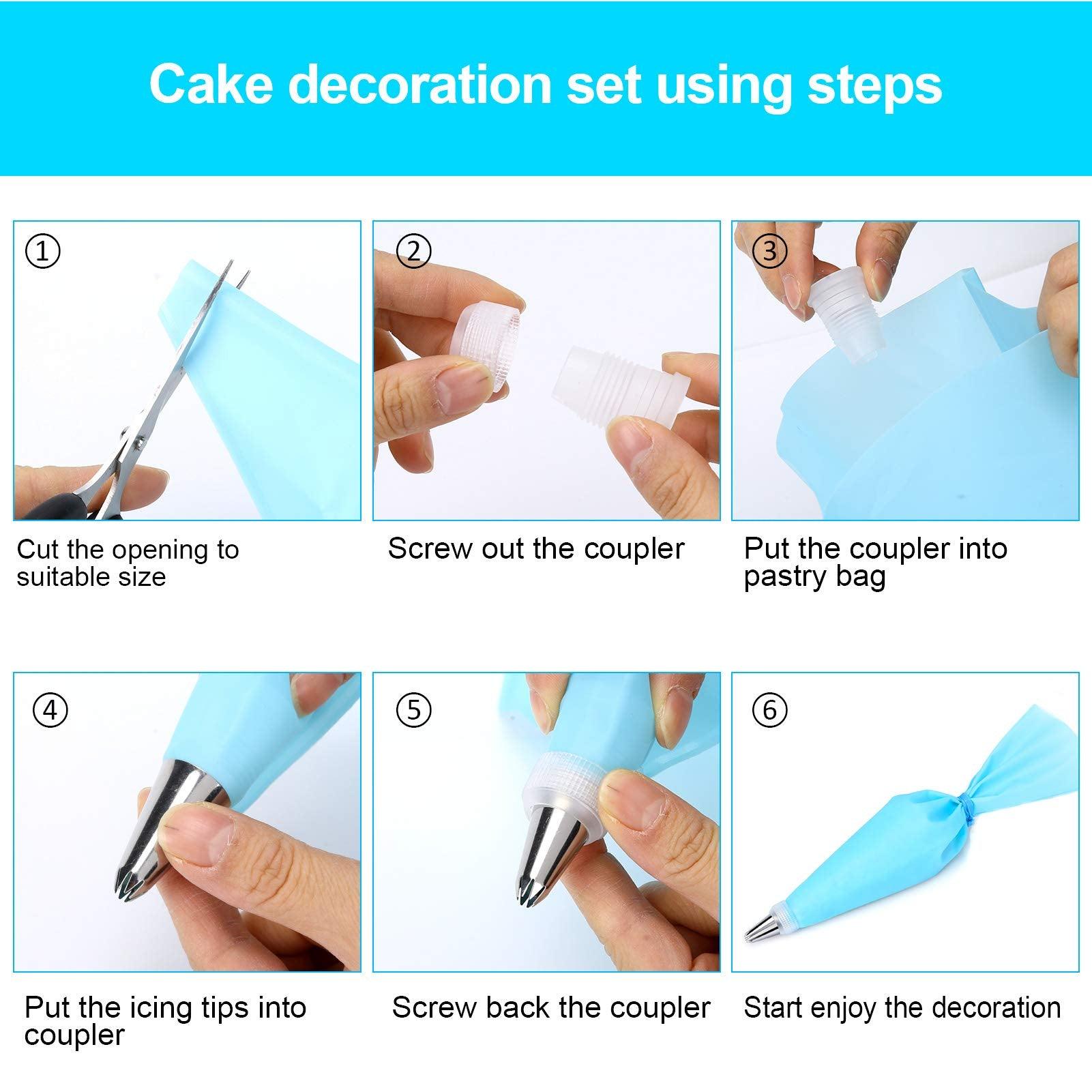 Cake decoration set using steps

①

Cut the opening to suitable size

②

Screw out the coupler

③

Put the coupler into pastry bag

④

Put the icing tips into coupler

⑤

Screw back the coupler

⑥

Start enjoy the decoration