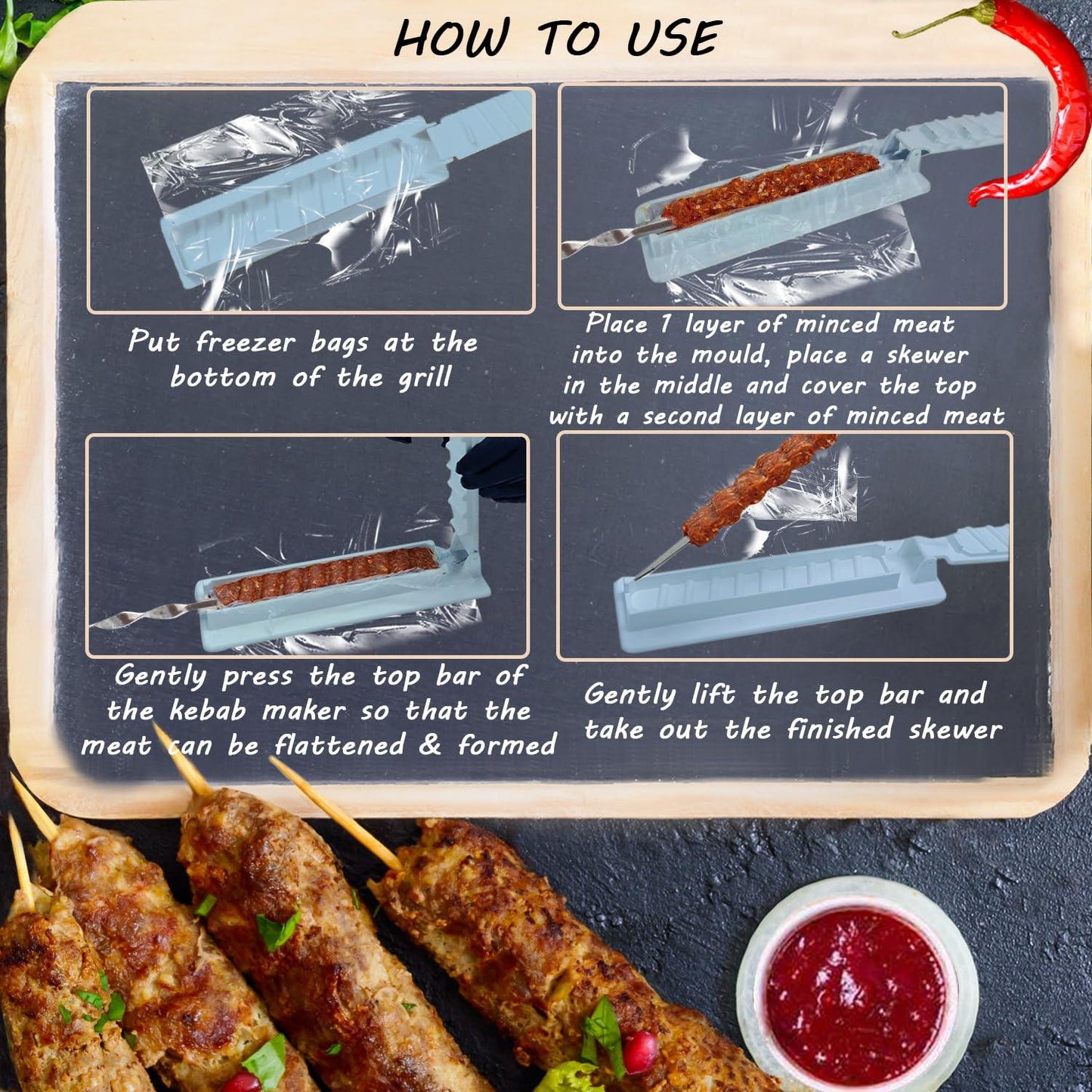 HOW TO USE

Put freezer bags at the bottom of the grill

Place 1 layer of minced meat into the mould, place a skewer in the middle and cover the top with a second layer of minced meat

Gently press the top bar of the kebab maker so that the meat can be flattened & formed

Gently lift the top bar and take out the finished skewer