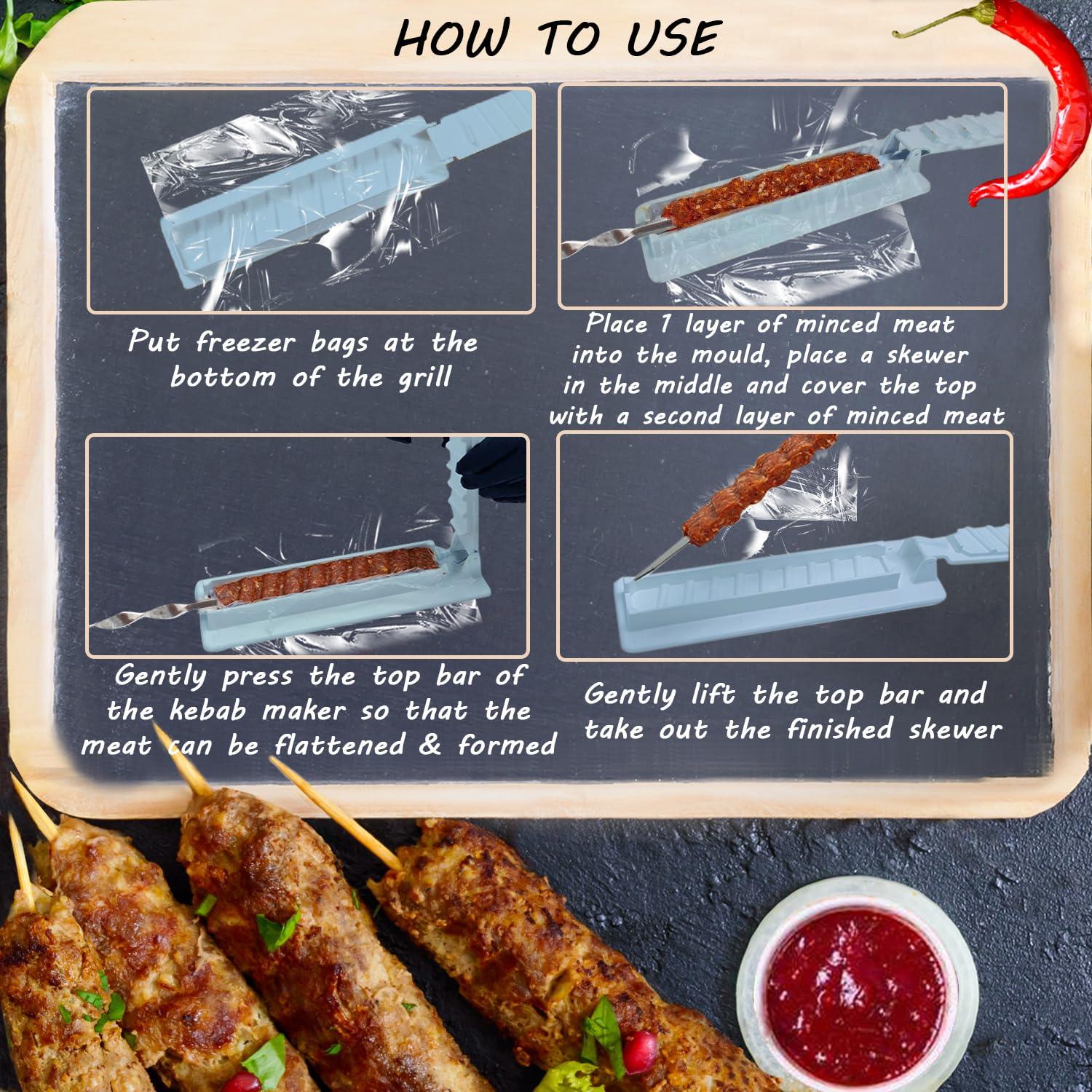 HOW TO USE

Put freezer bags at the bottom of the grill

Place 1 layer of minced meat into the mould, place a skewer in the middle and cover the top with a second layer of minced meat

Gently press the top bar of the kebab maker so that the meat can be flattened & formed

Gently lift the top bar and take out the finished skewer