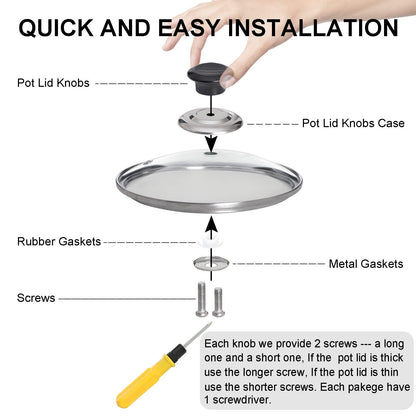 QUICK AND EASY INSTALLATION

Pot Lid Knobs

Pot Lid Knobs Case

Rubber Gaskets

Metal Gaskets

Screws

Each knob we provide 2 screws --- a long one and a short one, If the pot lid is thick use the longer screw, If the pot lid is thin use the shorter screws. Each pakege have 1 screwdriver.