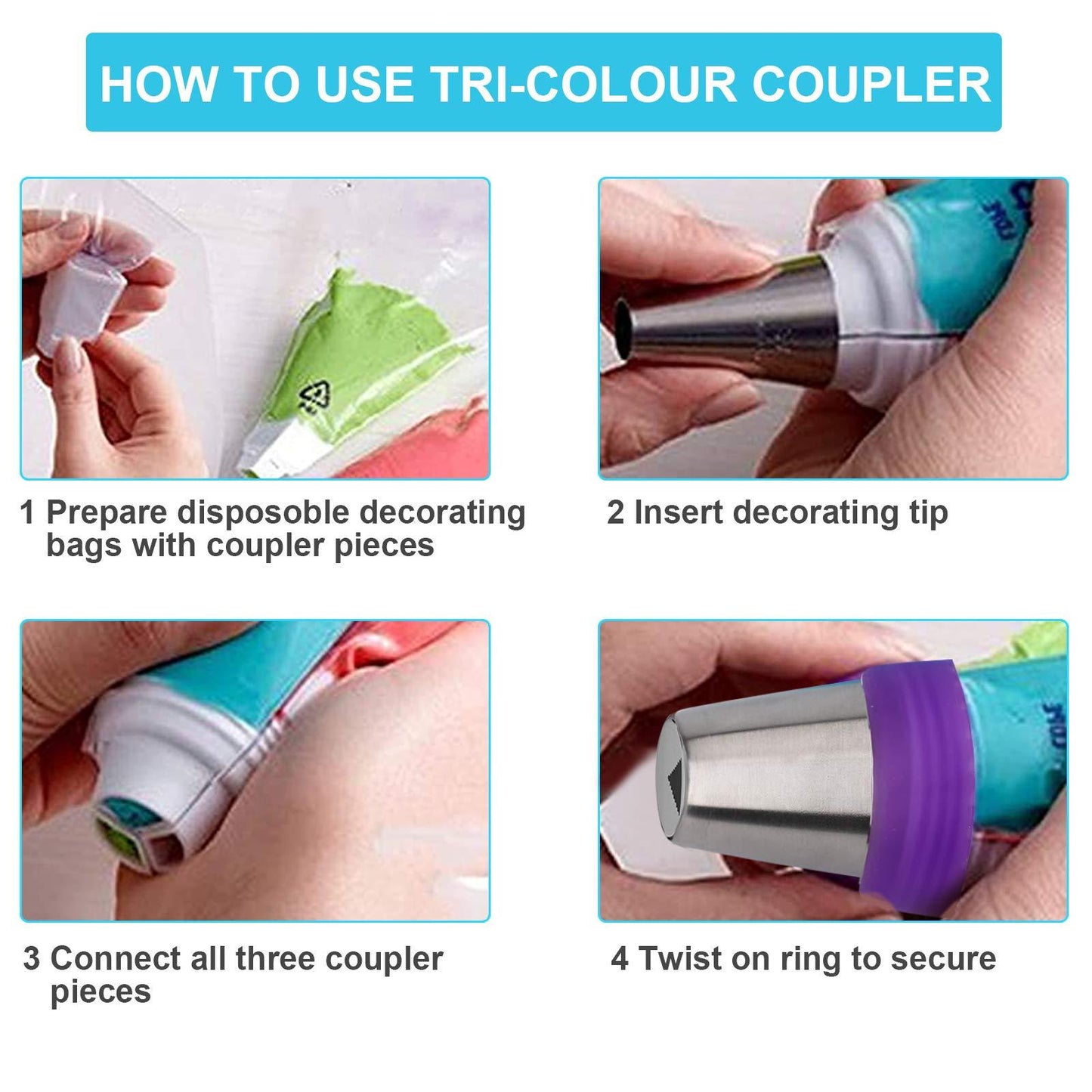 HOW TO USE TRI-COLOUR COUPLER

1 Prepare disposoble decorating bags with coupler pieces

2 Insert decorating tip

3 Connect all three coupler pieces

4 Twist on ring to secure