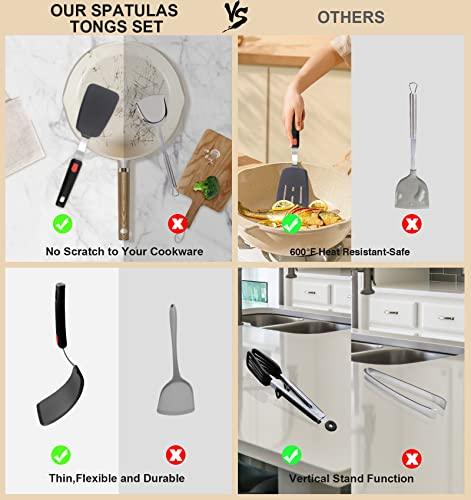 OUR SPATULAS TONGS SET

VS

OTHERS

No Scratch to Your Cookware

600°F Heat Resistant-Safe

Thin,Flexible and Durable

Vertical Stand Function