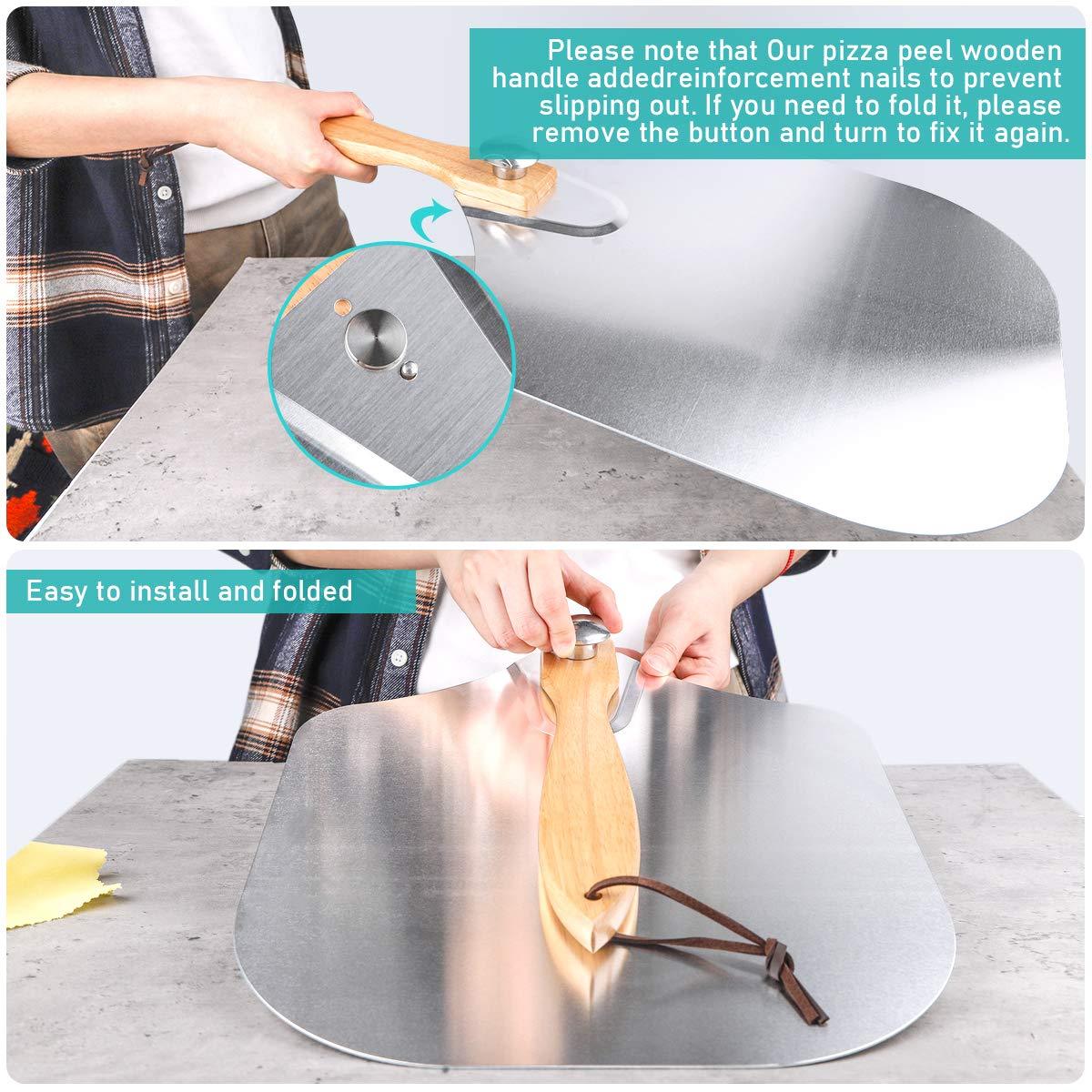 Please note that Our pizza peel wooden handle addedreinforcement nails to prevent slipping out. If you need to fold it, please remove the button and turn to fix it again.

Easy to install and folded