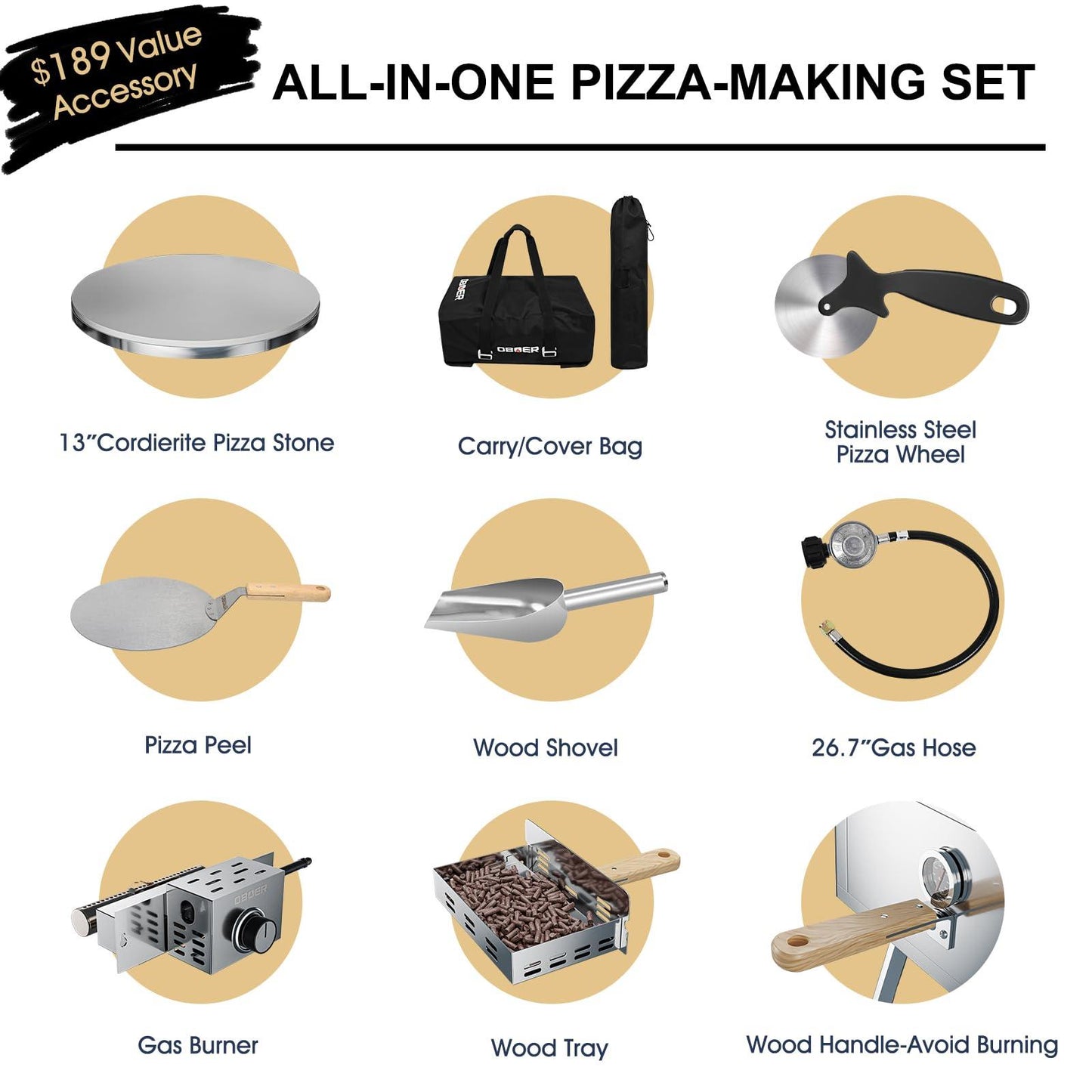 $189 Value Accessory

ALL-IN-ONE PIZZA-MAKING SET

OBOER

OBOER

13″Cordierite Pizza Stone

Carry/Cover Bag

Stainless Steel Pizza Wheel

Pizza Peel

Wood Shovel

26.7″Gas Hose

OBOER

Gas Burner

Wood Tray

Wood Handle-Avoid Burning