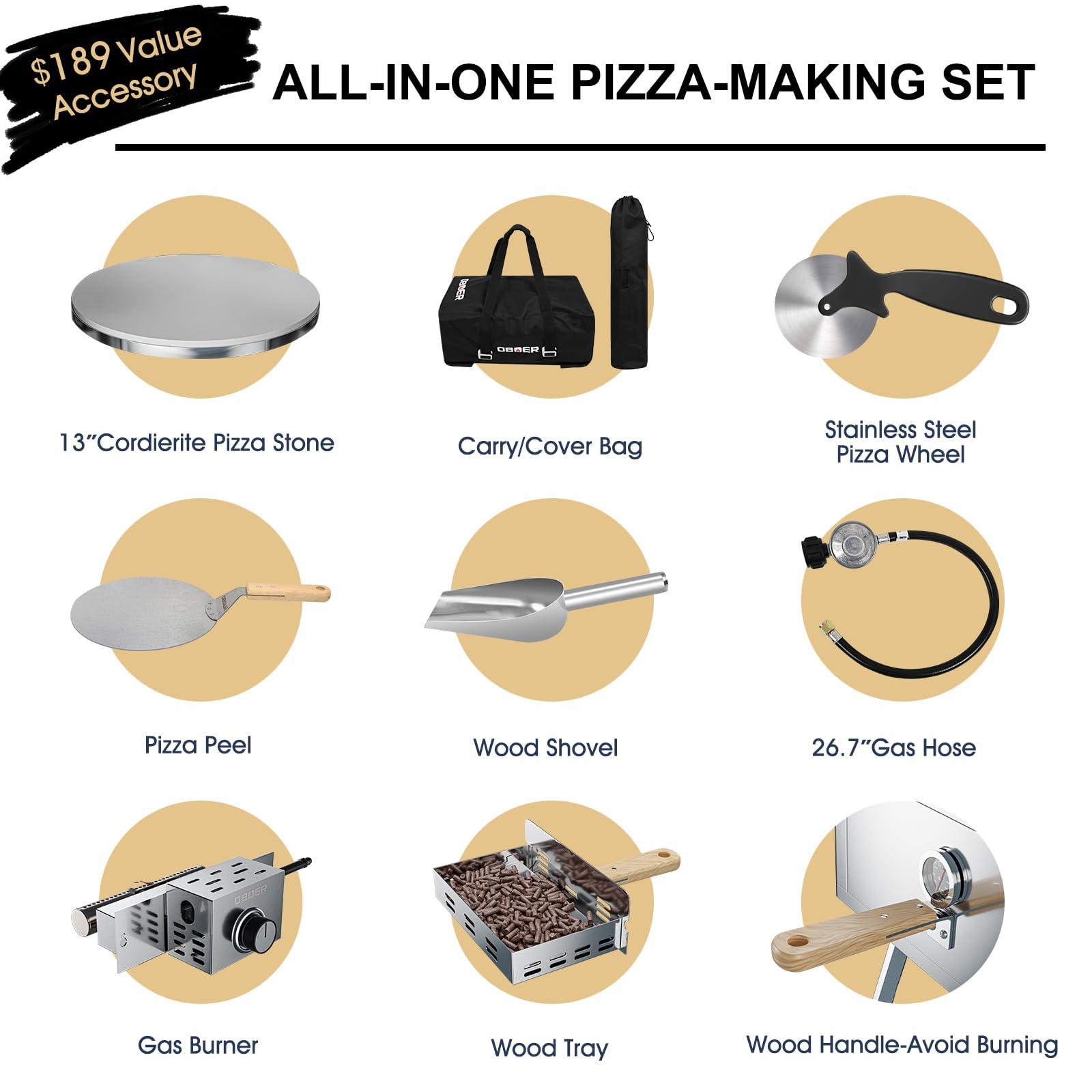 $189 Value Accessory

ALL-IN-ONE PIZZA-MAKING SET

OBOER

OBOER

13″Cordierite Pizza Stone

Carry/Cover Bag

Stainless Steel Pizza Wheel

Pizza Peel

Wood Shovel

26.7″Gas Hose

OBOER

Gas Burner

Wood Tray

Wood Handle-Avoid Burning