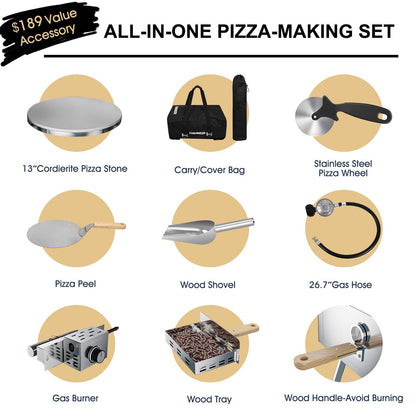 $189 Value Accessory

ALL-IN-ONE PIZZA-MAKING SET

13"Cordierite Pizza Stone

Carry/Cover Bag

Stainless Steel Pizza Wheel

Pizza Peel

Wood Shovel

26.7"Gas Hose

Gas Burner

Wood Tray

Wood Handle-Avoid Burning