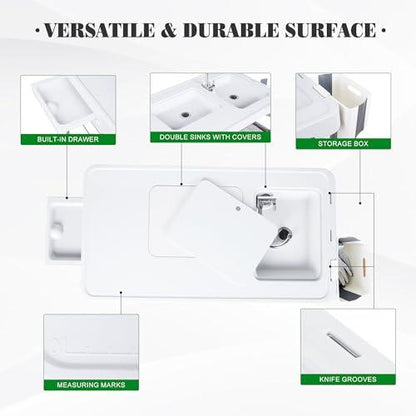 · VERSATILE & DURABLE SURFACE ·

BUILT-IN DRAWER

DOUBLE SINKS WITH COVERS

STORAGE BOX

MEASURING MARKS

KNIFE GROOVES