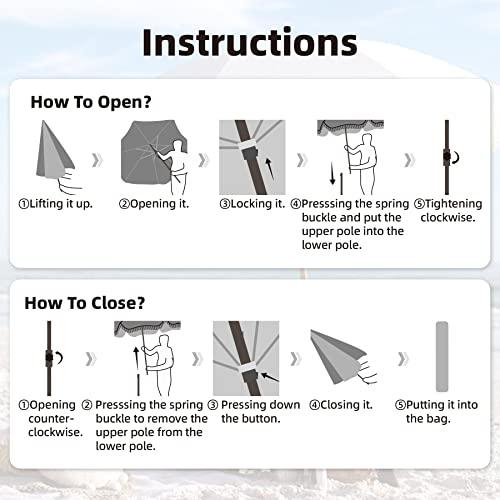 Instructions

How To Open?

①Lifting it up.

②Opening it.

③Locking it.

④Presssing the spring buckle and put the upper pole into the lower pole.

⑤Tightening clockwise.

How To Close?

①Opening counter-clockwise.

② Presssing the spring buckle to remove the upper pole from the lower pole.

③ Pressing down the button.

④Closing it.

⑤Putting it into the bag.