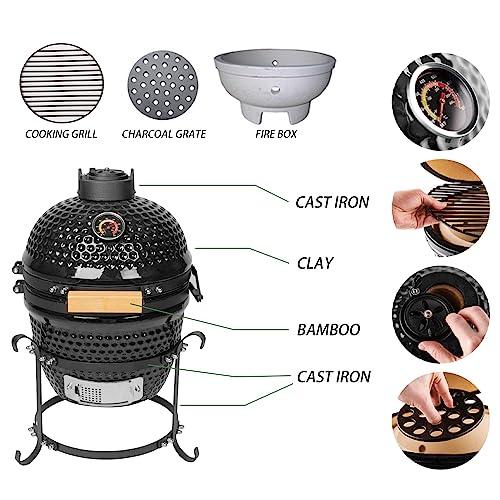 COOKING GRILL
CHARCOAL GRATE
FIRE BOX

CAST IRON
CLAY
BAMBOO
CAST IRON