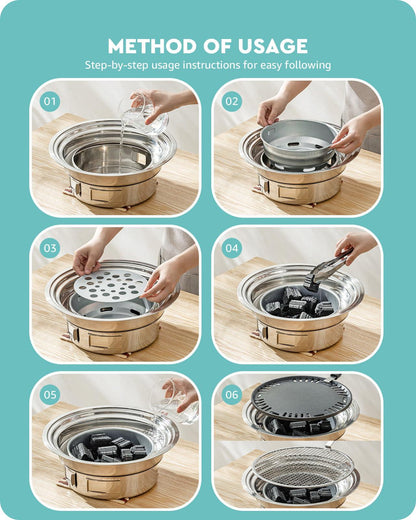 METHOD OF USAGE
Step-by-step usage instructions for easy following

01

02

03

04

05

06