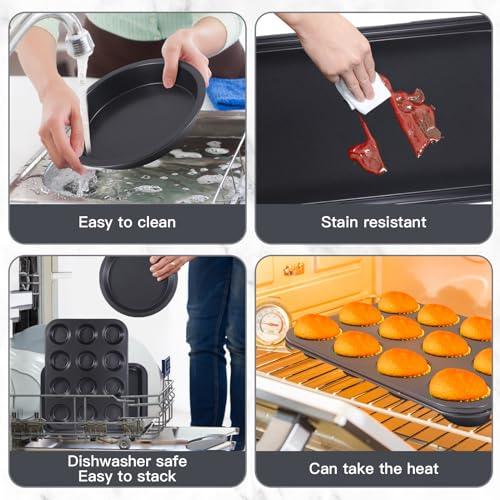 Easy to clean

Stain resistant

Dishwasher safe
Easy to stack

Can take the heat