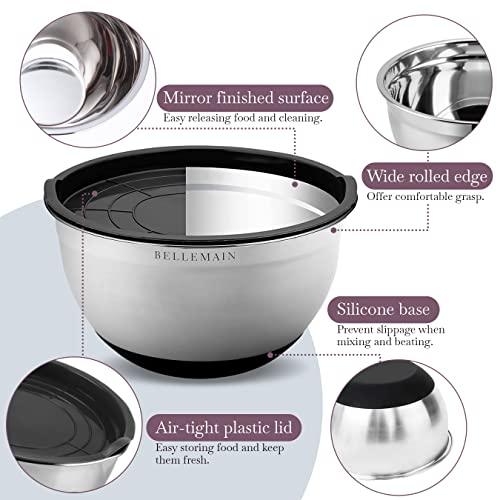 Mirror finished surface
Easy releasing food and cleaning.

Wide rolled edge
Offer comfortable grasp.

BELLEMAIN

Silicone base
Prevent slippage when mixing and beating.

Air-tight plastic lid
Easy storing food and keep them fresh.