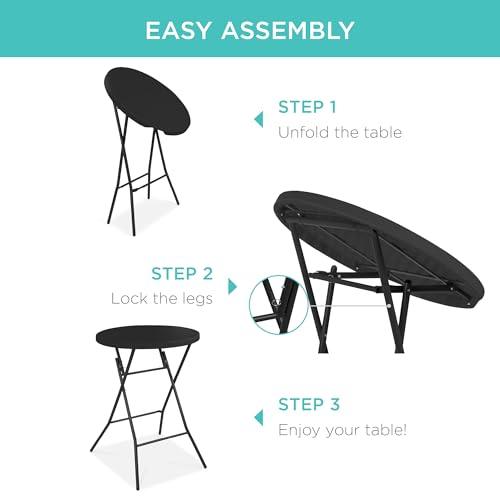 EASY ASSEMBLY

STEP 1
Unfold the table

STEP 2
Lock the legs

STEP 3
Enjoy your table!