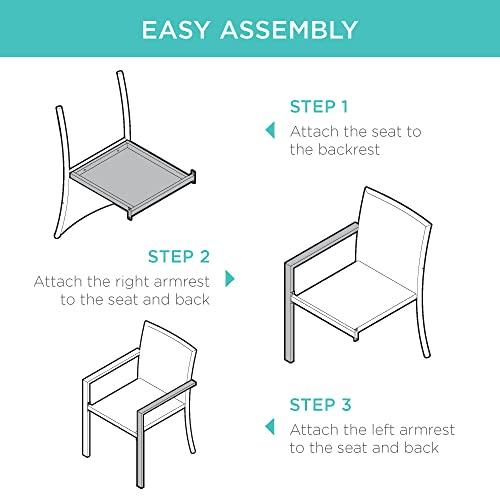 EASY ASSEMBLY

STEP 1
Attach the seat to the backrest

STEP 2
Attach the right armrest to the seat and back

STEP 3
Attach the left armrest to the seat and back