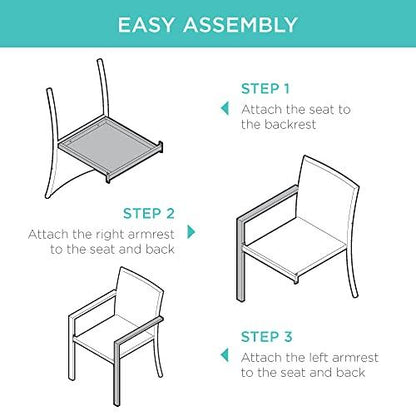 EASY ASSEMBLY

STEP 1
Attach the seat to the backrest

STEP 2
Attach the right armrest to the seat and back

STEP 3
Attach the left armrest to the seat and back