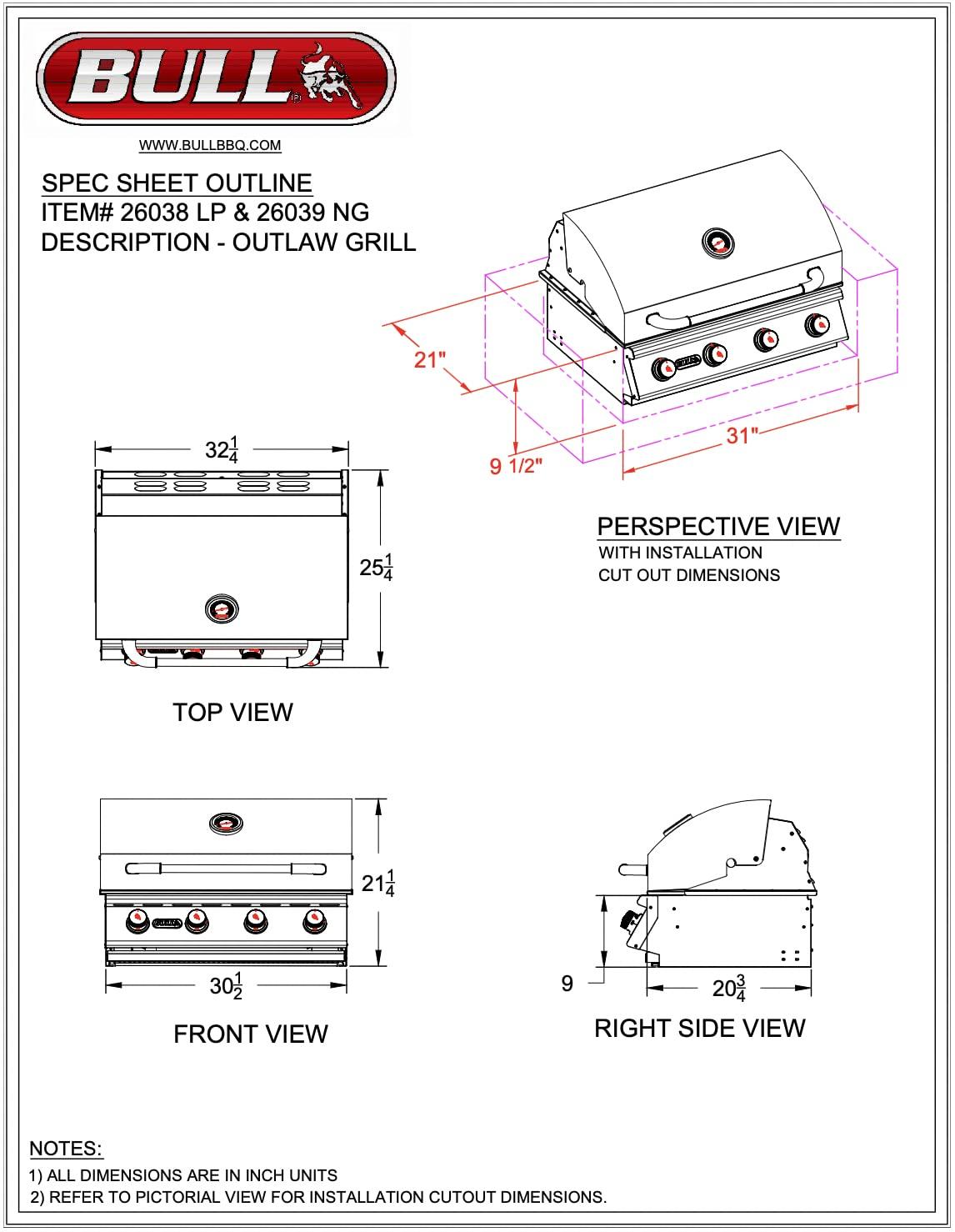 BULL

WWW.BULLBBQ.COM

SPEC SHEET OUTLINE
ITEM# 26038 LP & 26039 NG
DESCRIPTION - OUTLAW GRILL

21"

9 1/2"

31"

PERSPECTIVE VIEW
WITH INSTALLATION
CUT OUT DIMENSIONS

$32\frac{1}{4}$

$25\frac{1}{4}$

TOP VIEW

$21\frac{1}{4}$

$30\frac{1}{2}$

FRONT VIEW

9

$20\frac{3}{4}$

RIGHT SIDE VIEW

NOTES:
1) ALL DIMENSIONS ARE IN INCH UNITS
2) REFER TO PICTORIAL VIEW FOR INSTALLATION CUTOUT DIMENSIONS.