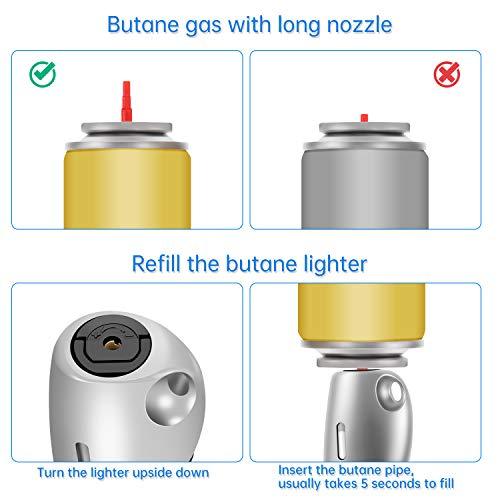 Butane gas with long nozzle

Refill the butane lighter

Turn the lighter upside down

Insert the butane pipe, usually takes 5 seconds to fill