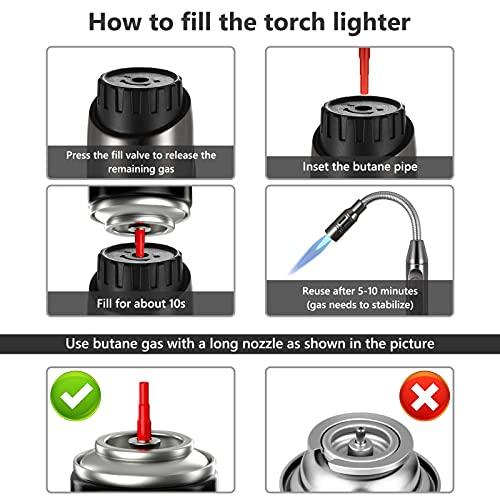 How to fill the torch lighter

Press the fill valve to release the remaining gas

Inset the butane pipe

Fill for about 10s

Reuse after 5-10 minutes (gas needs to stabilize)

Use butane gas with a long nozzle as shown in the picture