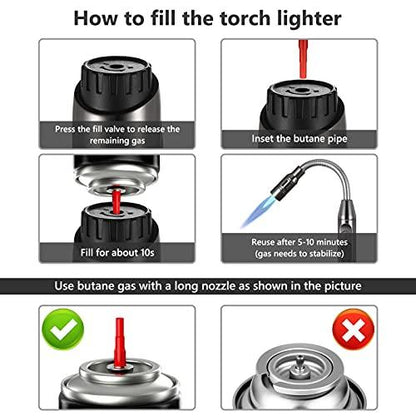 How to fill the torch lighter

Press the fill valve to release the remaining gas

Inset the butane pipe

Fill for about 10s

Reuse after 5-10 minutes (gas needs to stabilize)

Use butane gas with a long nozzle as shown in the picture