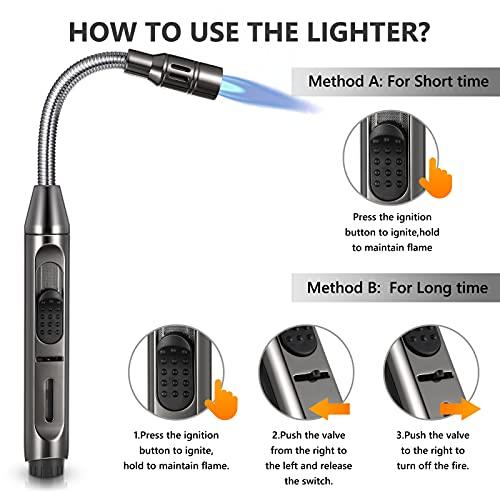 HOW TO USE THE LIGHTER?

Method A: For Short time

Press the ignition button to ignite,hold to maintain flame

Method B: For Long time

1.Press the ignition button to ignite, hold to maintain flame.

2.Push the valve from the right to the left and release the switch.

3.Push the valve to the right to turn off the fire.