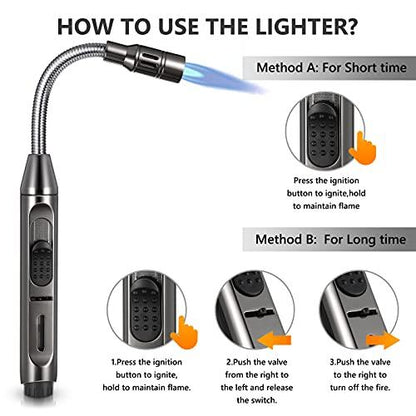 HOW TO USE THE LIGHTER?

Method A: For Short time

Press the ignition button to ignite,hold to maintain flame

Method B: For Long time

1.Press the ignition button to ignite, hold to maintain flame.

2.Push the valve from the right to the left and release the switch.

3.Push the valve to the right to turn off the fire.