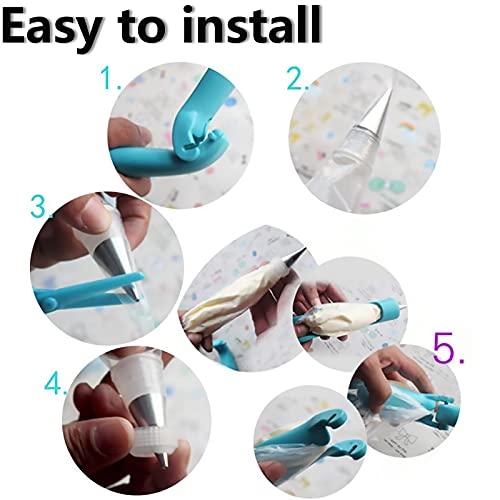 Easy to install

1.

2.

3.

4.

5.