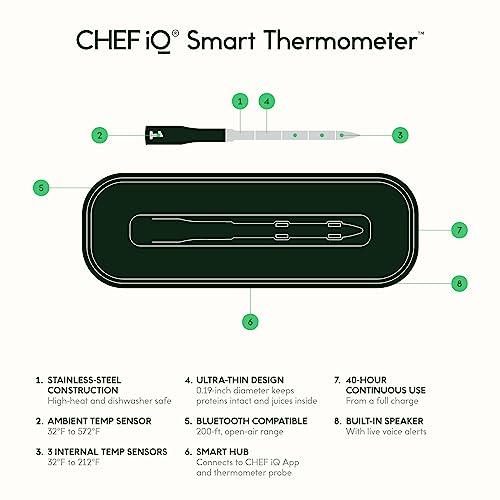 CHEF iQ® Smart Thermometer™

1

4

2

3

5

7

8

6

1. STAINLESS-STEEL CONSTRUCTION
High-heat and dishwasher safe

2. AMBIENT TEMP SENSOR
32°F to 572°F

3. 3 INTERNAL TEMP SENSORS
32°F to 212°F

4. ULTRA-THIN DESIGN
0.19-inch diameter keeps proteins intact and juices inside

5. BLUETOOTH COMPATIBLE
200-ft. open-air range

6. SMART HUB
Connects to CHEF iQ App and thermometer probe

7. 40-HOUR CONTINUOUS USE
From a full charge

8. BUILT-IN SPEAKER
With live voice alerts