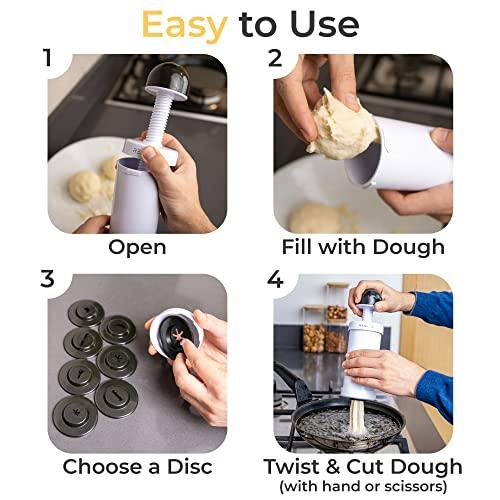 Easy to Use

1

Open

2

Fill with Dough

3

Choose a Disc

4

Twist & Cut Dough
(with hand or scissors)