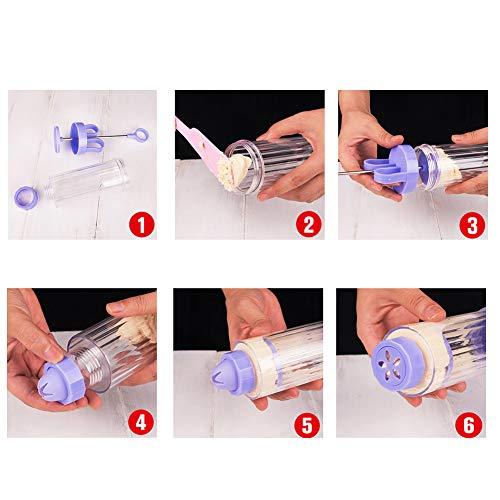 1

2

3

4

5

6