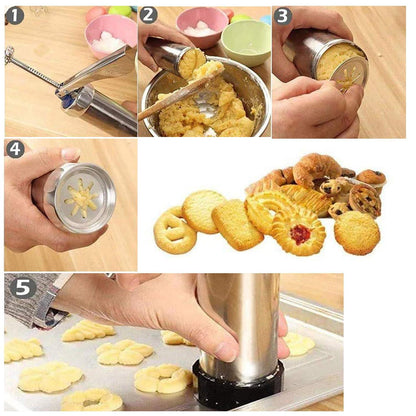 1
2
3
4
5