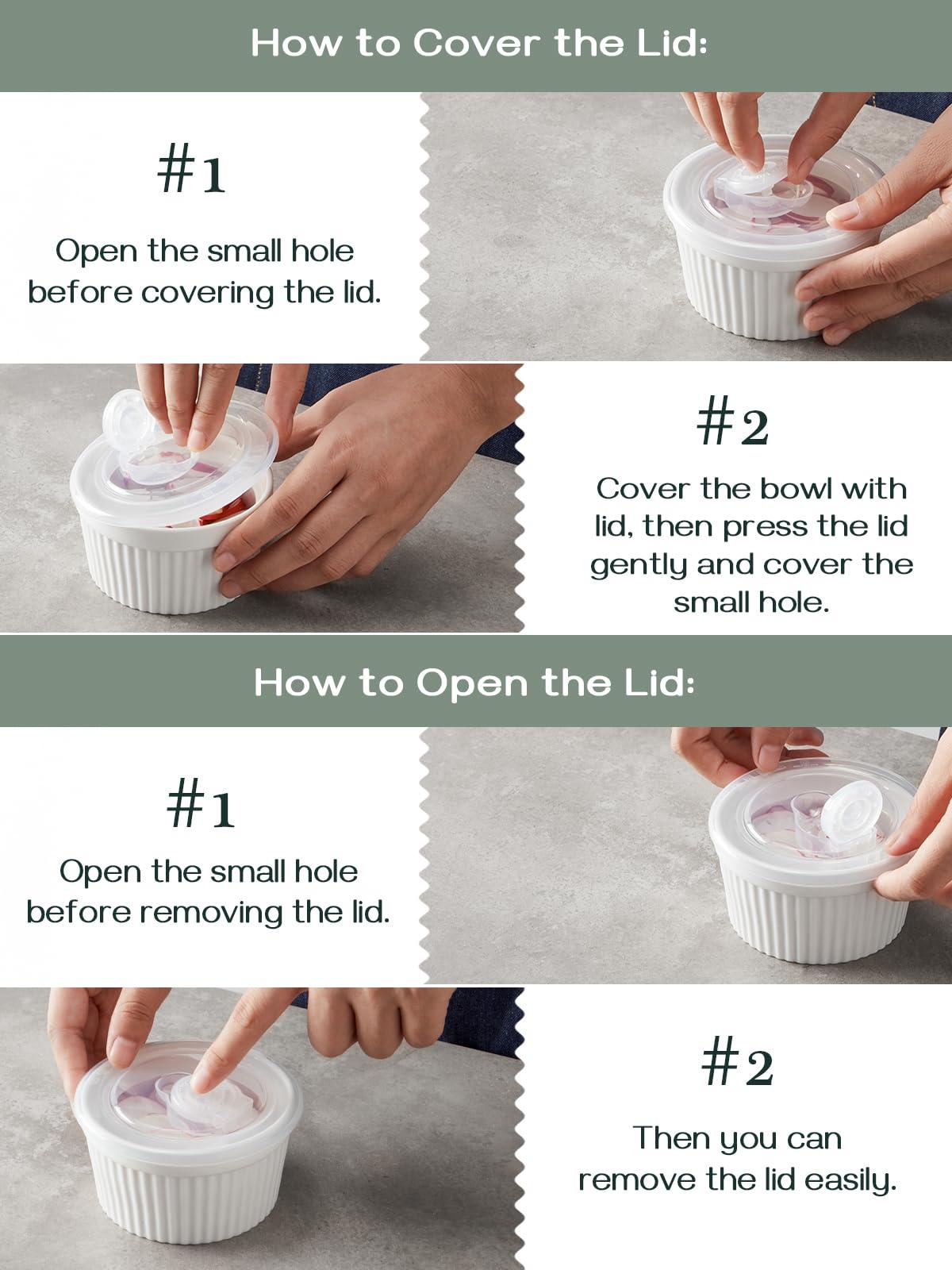 How to Cover the Lid:

#1

Open the small hole before covering the lid.

#2

Cover the bowl with lid, then press the lid gently and cover the small hole.

How to Open the Lid:

#1

Open the small hole before removing the lid.

#2

Then you can remove the lid easily.