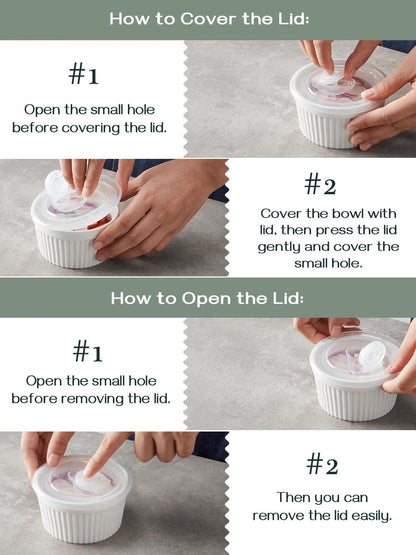 How to Cover the Lid:

#1

Open the small hole before covering the lid.

#2

Cover the bowl with lid, then press the lid gently and cover the small hole.

How to Open the Lid:

#1

Open the small hole before removing the lid.

#2

Then you can remove the lid easily.