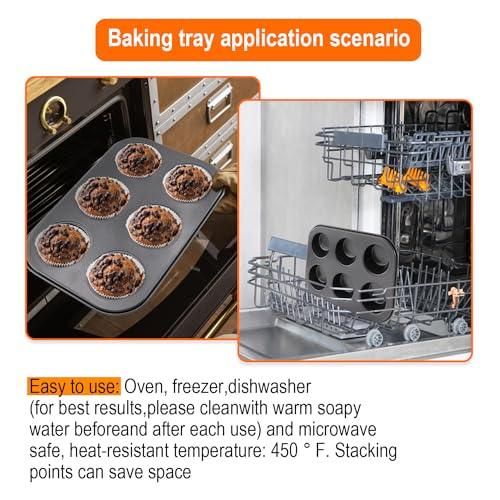 Baking tray application scenario

Easy to use: Oven, freezer,dishwasher (for best results,please cleanwith warm soapy water beforeand after each use) and microwave safe, heat-resistant temperature: 450 ° F. Stacking points can save space